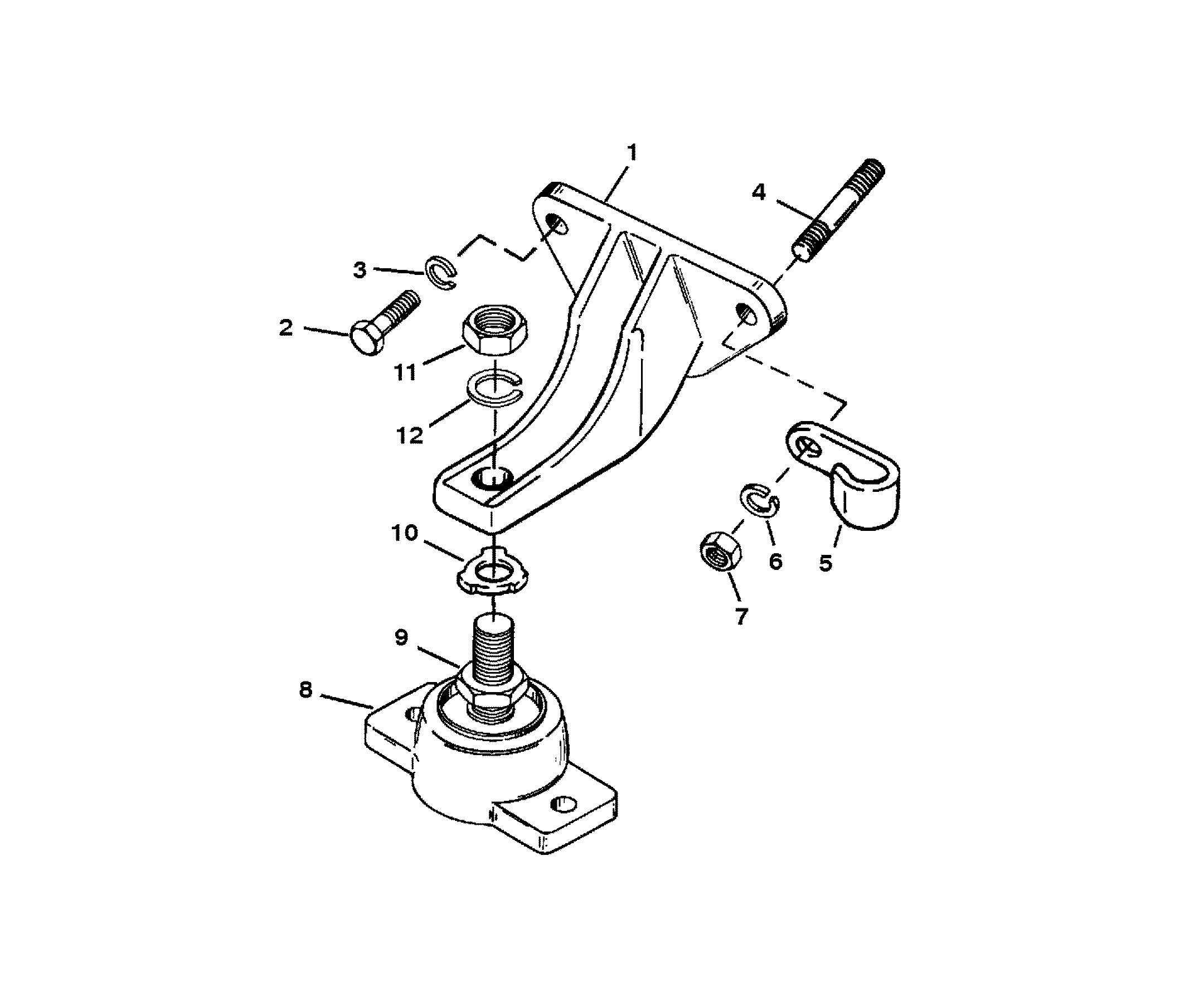 1
4
3
2
11
12
10
6
5
7
9
8