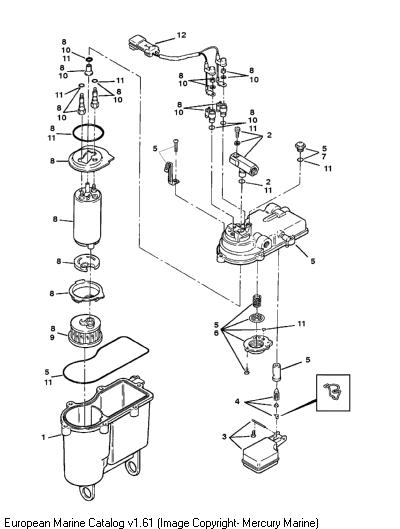 8
10
11
8
10
11
11
8
10
8
10
8
11
8
8
8
8
8
9
5
11
1
12
8
10
8
10
8
10
8
10
11
2
5
5
7
11
2
11
5
5
6
11
5
4
3
European Marine Catalog v1.61 (Image Copyright- Mercury Marine)