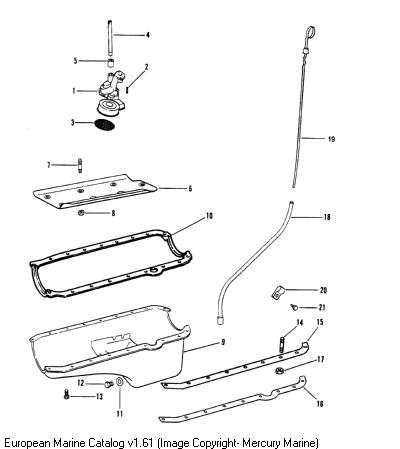 4
5
2
1
3
19
7
6
8
10
18
20
21
14
15
9
17
12
13
11
16

European Marine Catalog v1.61 (Image Copyright- Mercury Marine)