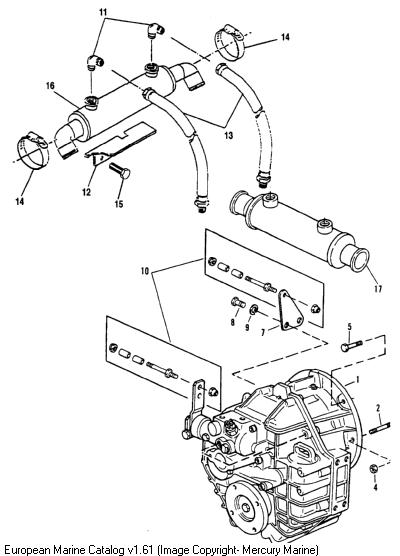 11
14
16
13
14
12
15
17
10
8
9
7
5
1
2
4
European Marine Catalog v1.61 (Image Copyright- Mercury Marine)