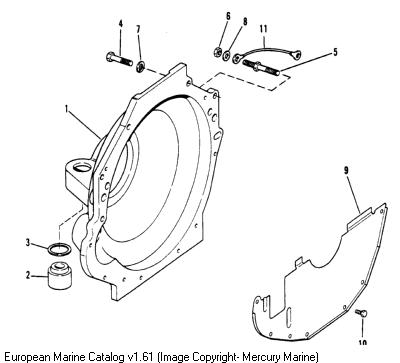 4
7
6
8
11
5
1
9
3
2
10
European Marine Catalog v1.61 (Image Copyright- Mercury Marine)