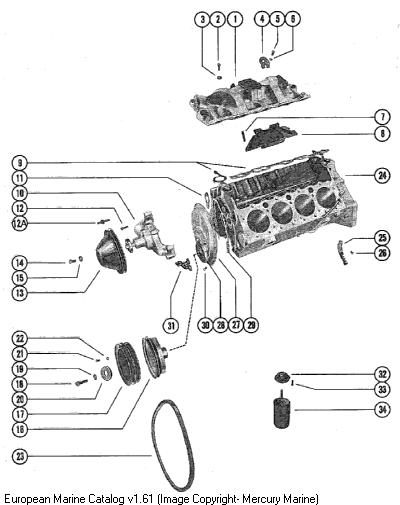 3 2 1 4 5 6

7

8

9

11

10

12

12A

14

15

13

24

25

26

31

30 28 27 29

22

21

19

18

20

17

16

23

32

33

34

European Marine Catalog v1.61 (Image Copyright- Mercury Marine)