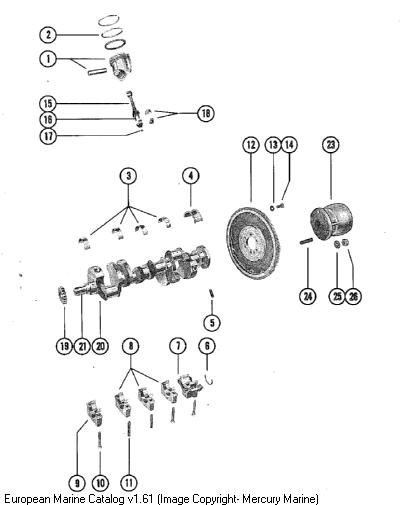 2
1
15
16
17
18
12
13
14
23
3
4
24
25
26
5
19
21
20
8
7
6
9
10
11
European Marine Catalog v1.61 (Image Copyright- Mercury Marine)