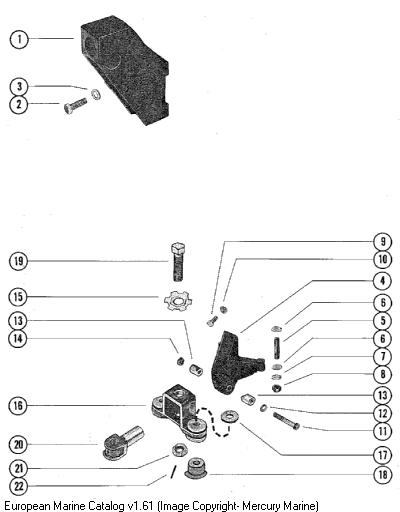 1
3
2
19
15
13
14
16
20
21
22
9
10
4
6
5
6
7
8
13
12
11
17
18
European Marine Catalog v1.61 (Image Copyright- Mercury Marine)