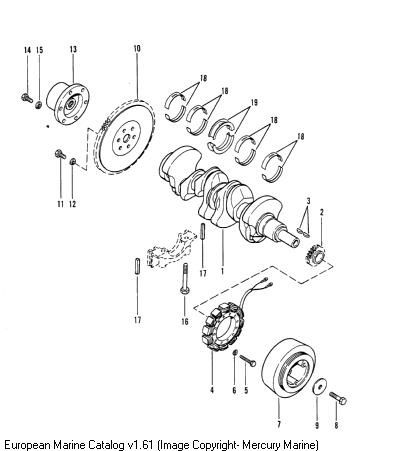 14 15 13 10

18
18
19
18
18

11 12

3
2

17 1

17

16

4 6 5

7 9 8

European Marine Catalog v1.61 (Image Copyright- Mercury Marine)