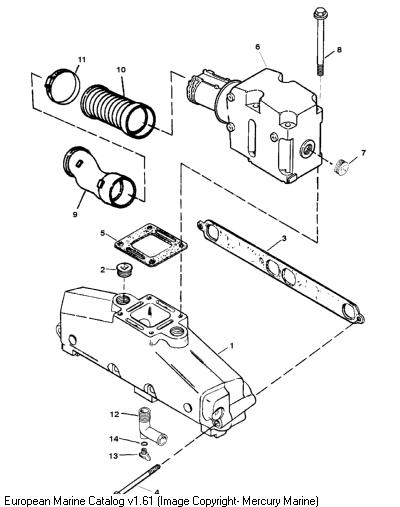 11
10
6
8
7
9
5
3
2
1
12
14
13
4
European Marine Catalog v1.61 (Image Copyright- Mercury Marine)