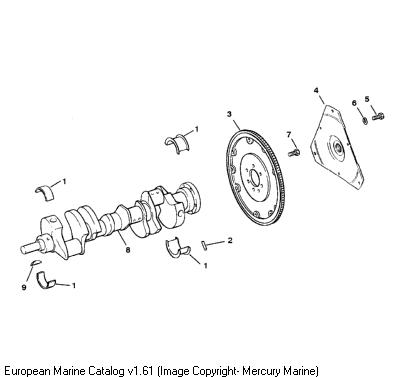 4
6
5
3
1
7
1
2
8
1
9
1

European Marine Catalog v1.61 (Image Copyright- Mercury Marine)