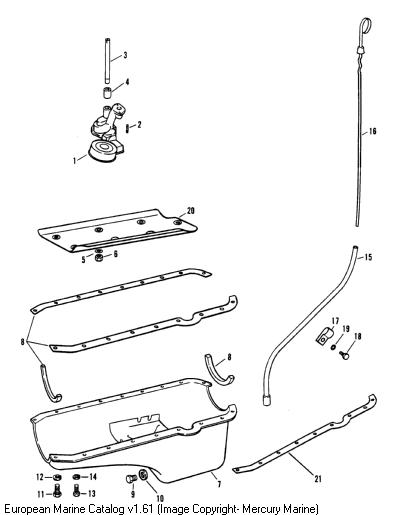 3
4
2
1
16
20
5
6
15
8
17
19
18
8
12
14
11
13
9
10
7
21
European Marine Catalog v1.61 (Image Copyright- Mercury Marine)