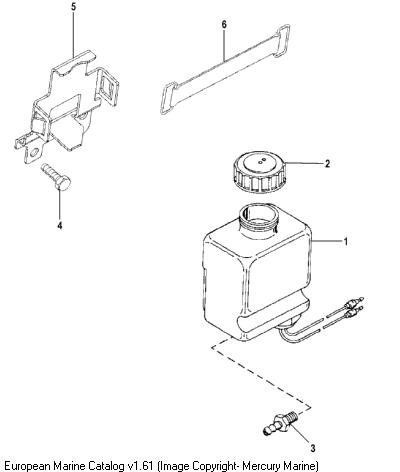 5

6

2

4

1

3

European Marine Catalog v1.61 (Image Copyright- Mercury Marine)