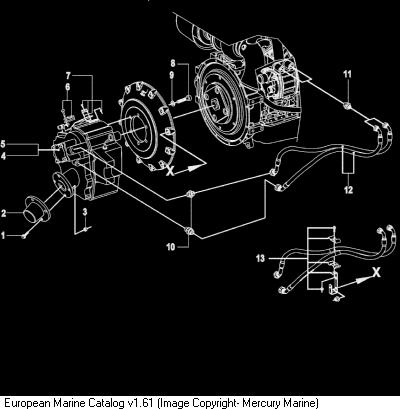 7
6
8
9
11
5
4
X
12
2
3
1
10
13
X

European Marine Catalog v1.61 (Image Copyright- Mercury Marine)