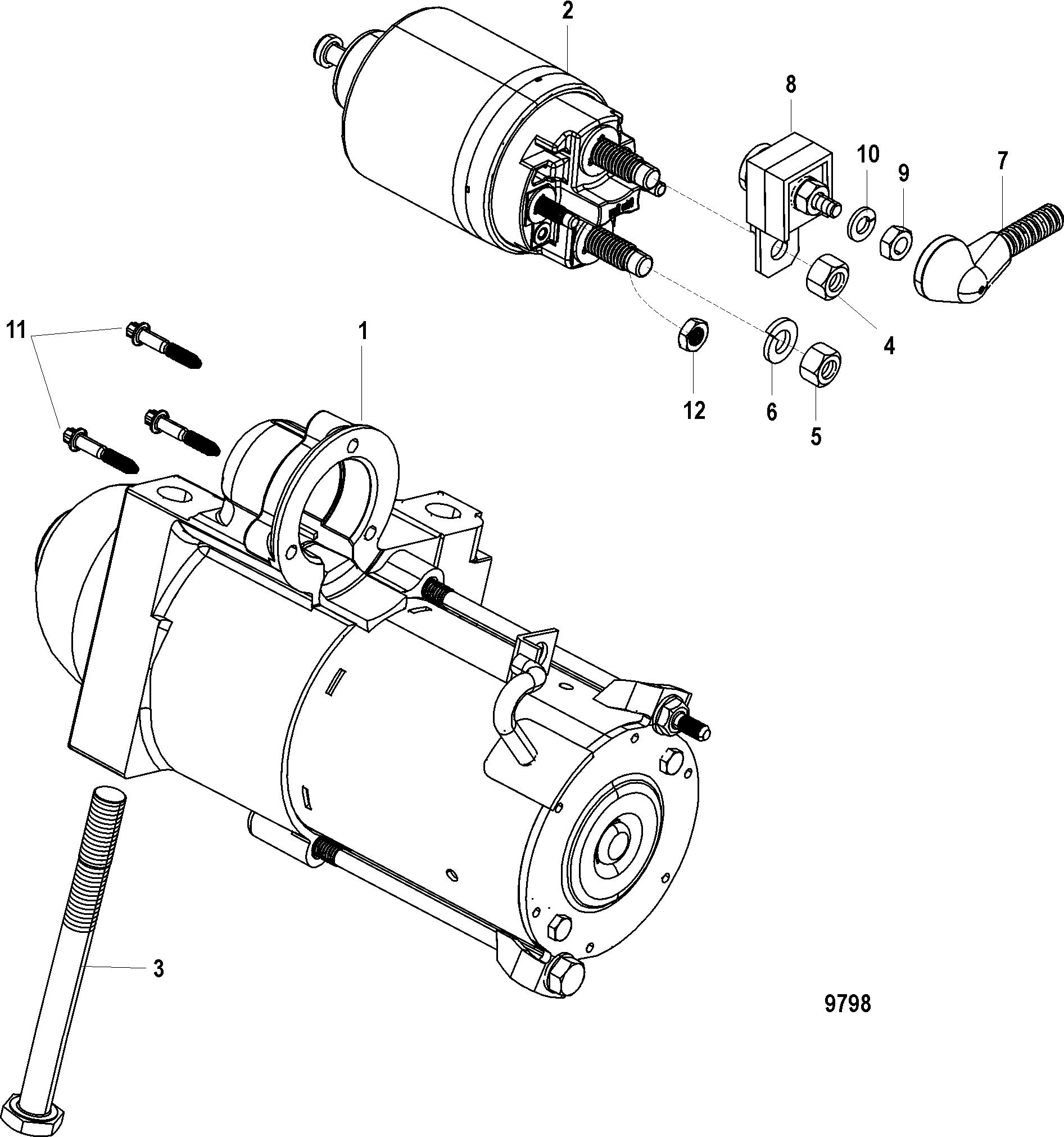 2
8
10
9
7
11
1
4
12
6
5
3
9798