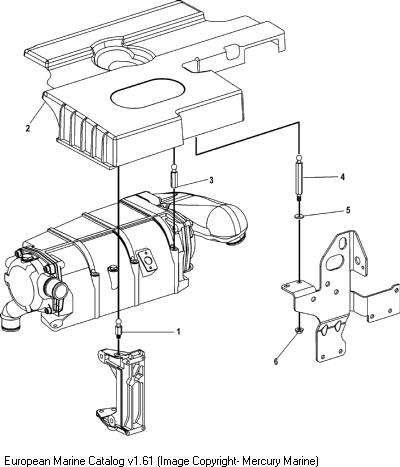 2

3

4

5

1

6

European Marine Catalog v1.61 (Image Copyright- Mercury Marine)