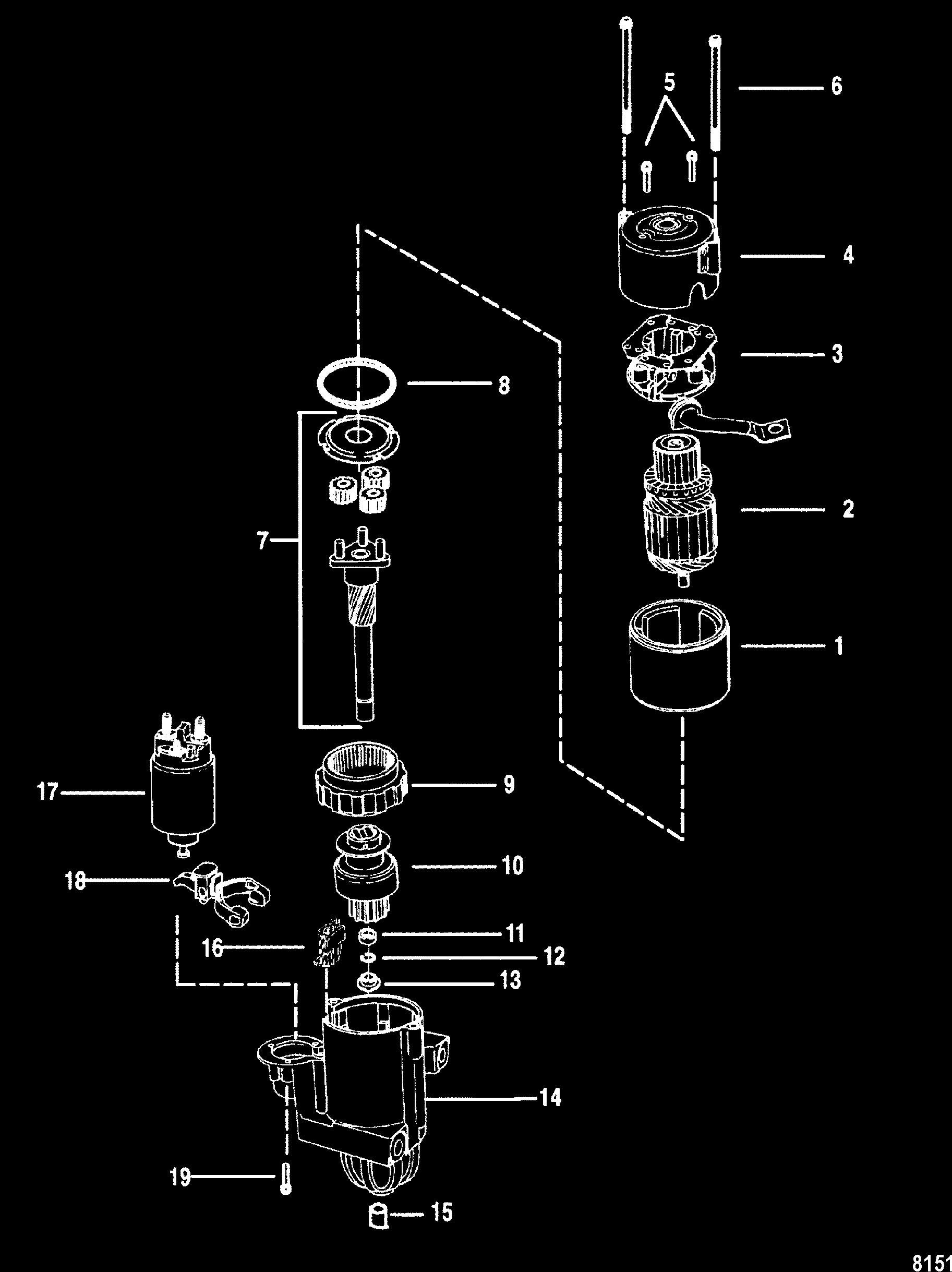 5
6
4
3
8
2
7
1
17
9
10
18
11
16
12
13
14
19
15
8151