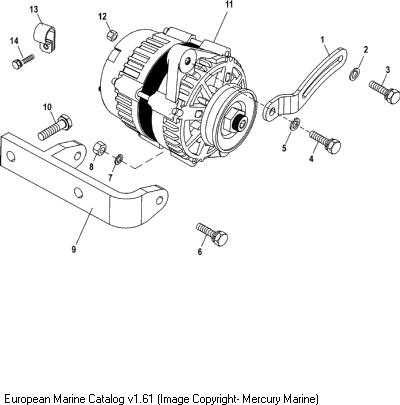 13
12
11
14
1
2
3
10
5
4
8
7
9
6

European Marine Catalog v1.61 (Image Copyright- Mercury Marine)