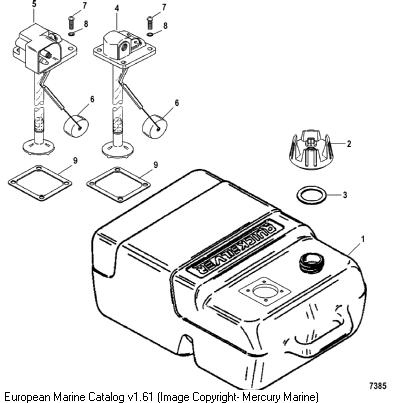 5
7
8
4
7
8
6
6
2
9
9
3
QUICKSILVER
1
7385
European Marine Catalog v1.61 (Image Copyright- Mercury Marine)