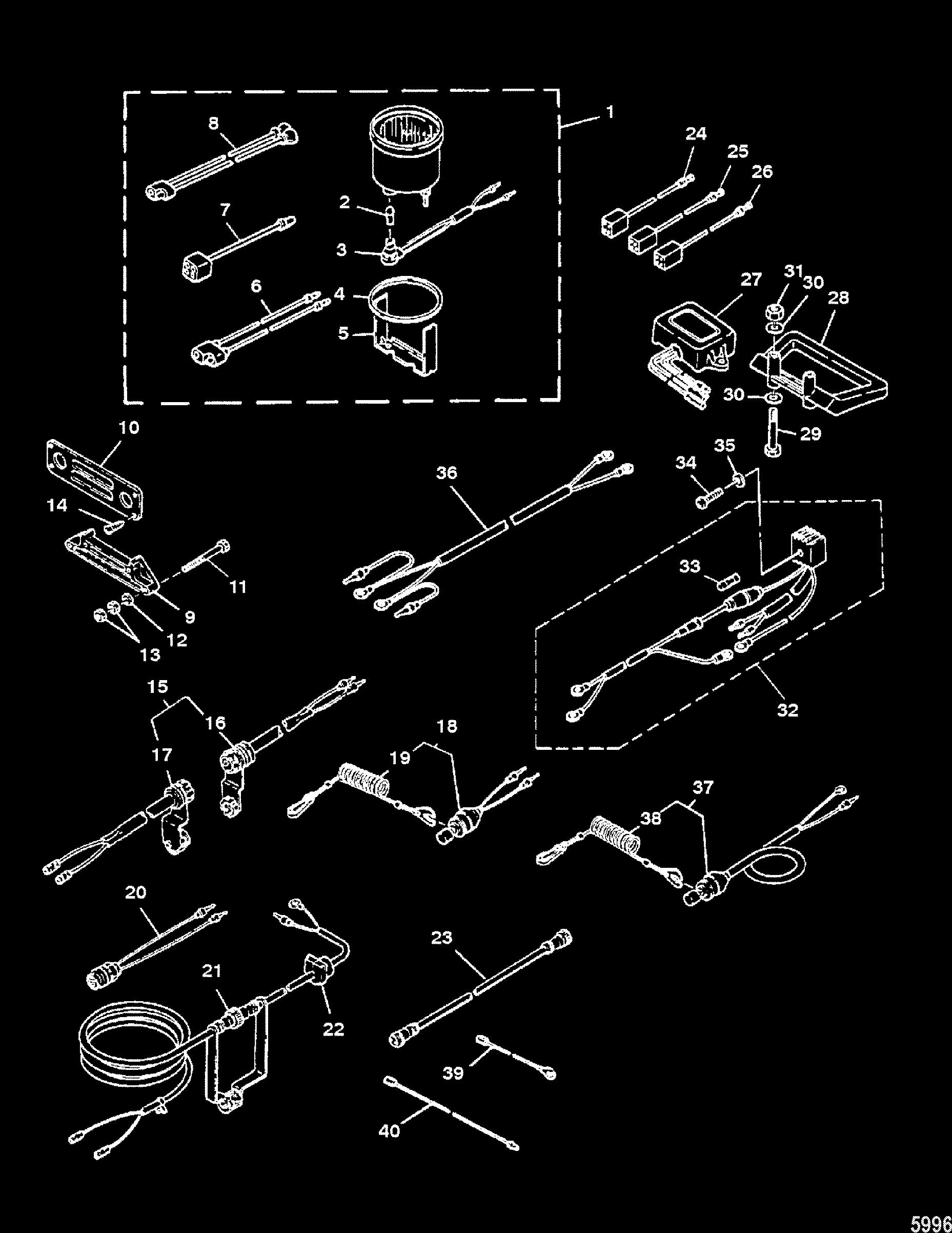 1
8
2
7
3
6
4
5
24
25
26
27
31
30
28
30
29
10
14
11
9
12
13
36
34
35
33
32
15
16
17
18
19
37
38
20
21
22
23
39
40
5996