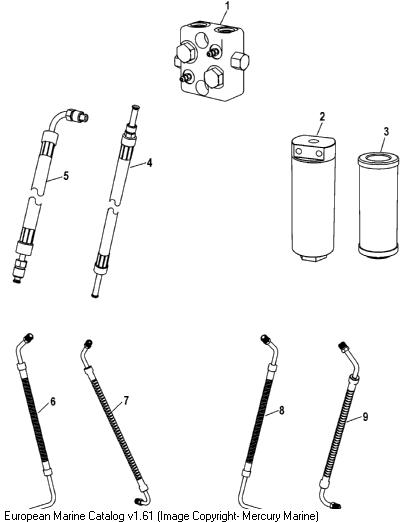 1

2

3

5

4

6

7

8

9

European Marine Catalog v1.61 (Image Copyright- Mercury Marine)