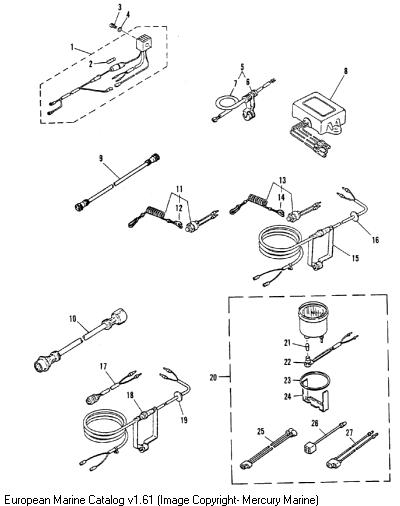 3
4
1
2
5
7
6
8
9
11
12
13
14
16
15
10
17
18
19
20
21
22
23
24
25
26
27

European Marine Catalog v1.61 (Image Copyright- Mercury Marine)