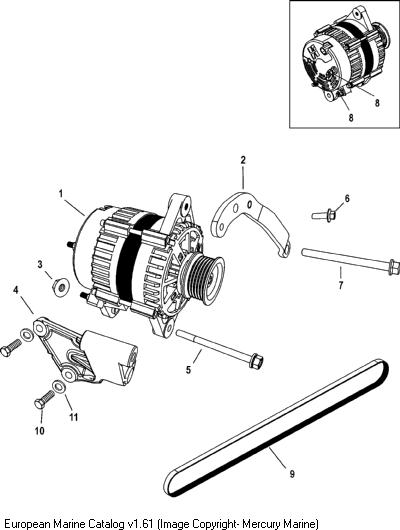 8

8

2

1

6

3

7

4

5

11

10

9

European Marine Catalog v1.61 (Image Copyright- Mercury Marine)