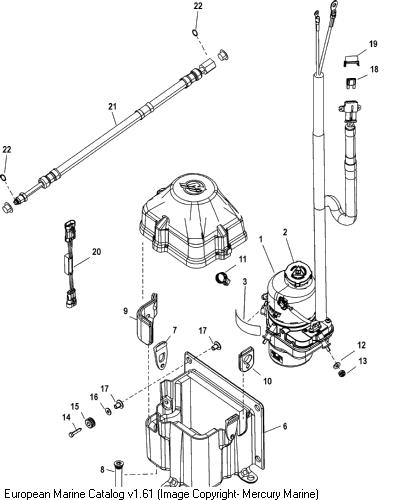 22
19
18
21
22
20
1
2
11
3
9
7
17
12
13
10
17
16
15
14
6
8
European Marine Catalog v1.61 (Image Copyright- Mercury Marine)