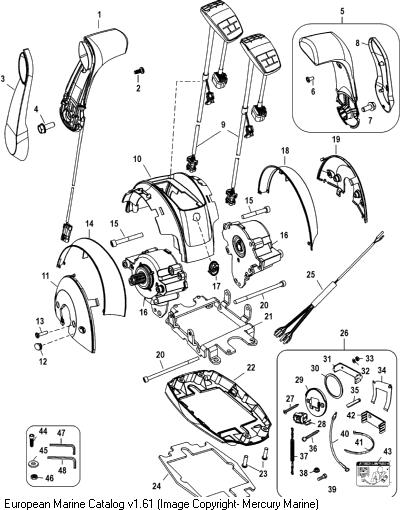 1
2
3
4
5
6
7
8
9
10
11
12
13
14
15
15
16
16
17
18
19
20
20
21
22
23
24
25
26
27
28
29
30
31
32
33
34
35
36
37
38
39
40
41
42
43
44
45
46
47
48

European Marine Catalog v1.61 (Image Copyright- Mercury Marine)