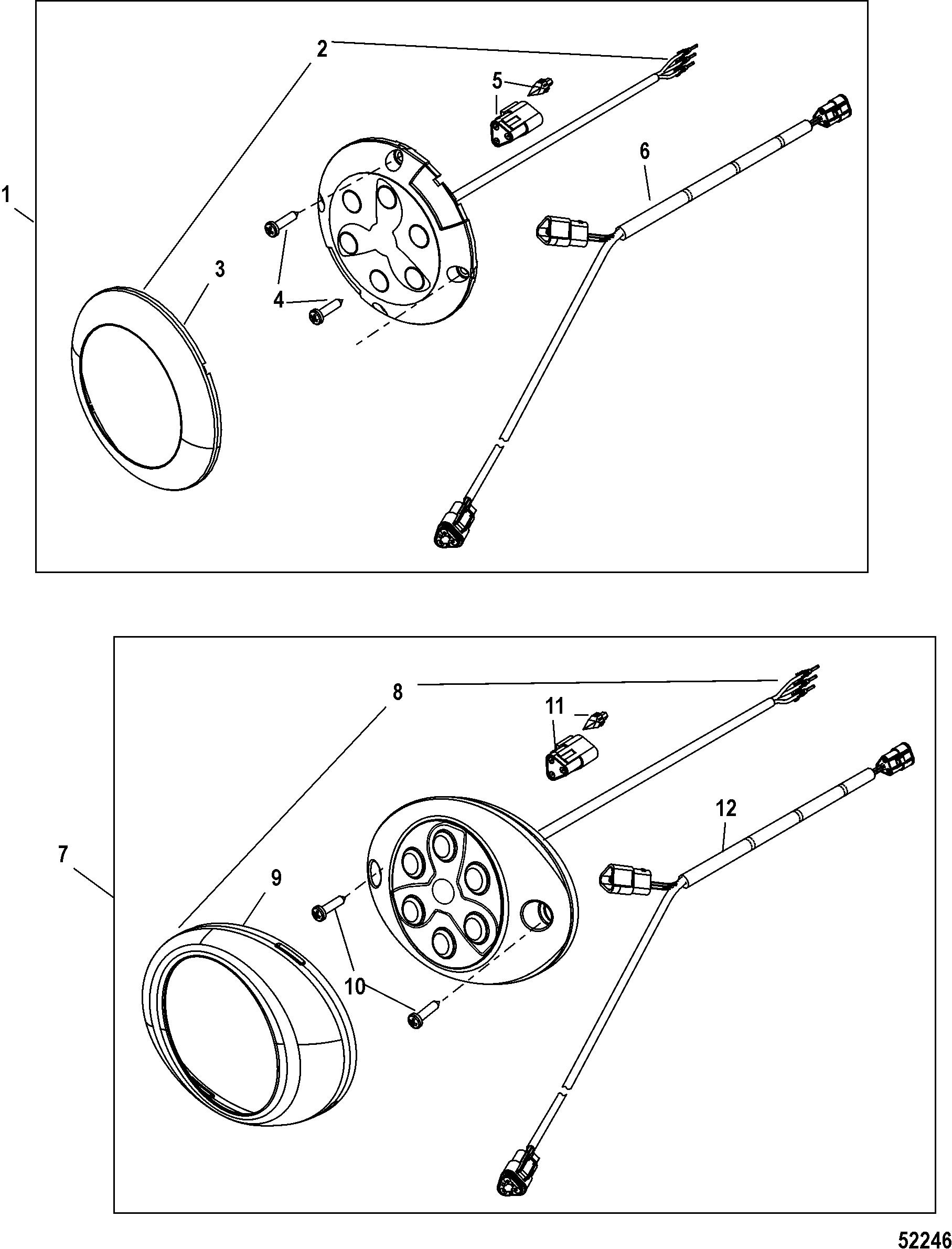 2
5
6
1
3
4
8
11
12
7
9
10
52246