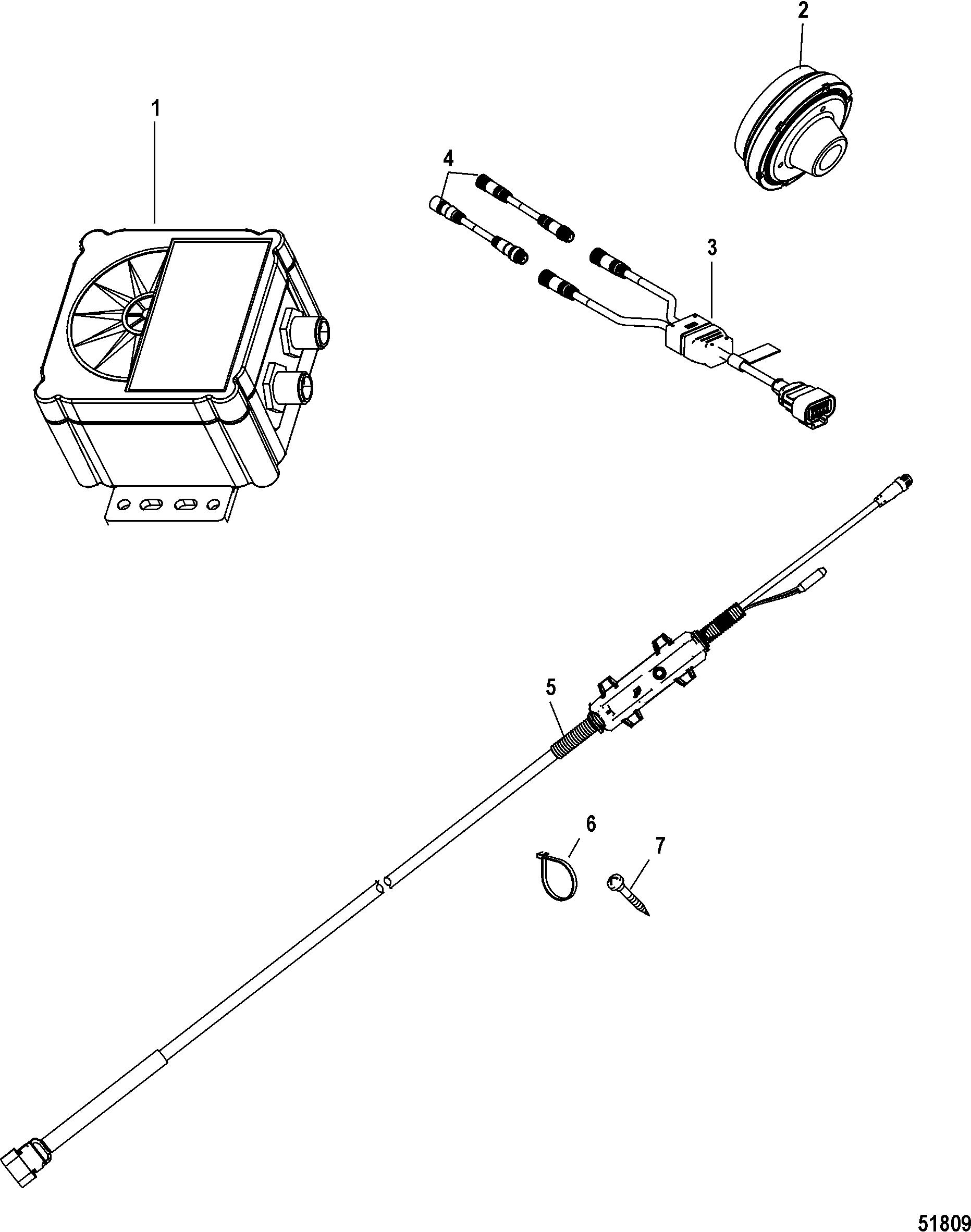 2

1

4

3

5

6

7

51809