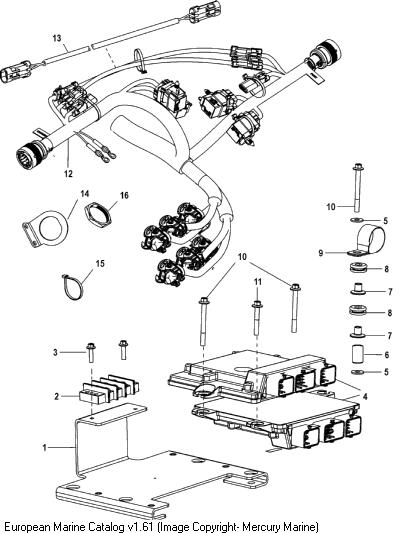 13
12
14
16
15
10
5
9
8
7
8
7
6
5
10
11
3
2
4
1
European Marine Catalog v1.61 (Image Copyright- Mercury Marine)