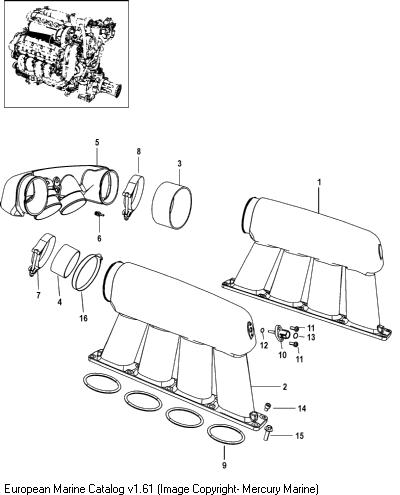 5
8
3
1
6
7
4
16
11
13
12
10
11
2
14
15
9
European Marine Catalog v1.61 (Image Copyright- Mercury Marine)