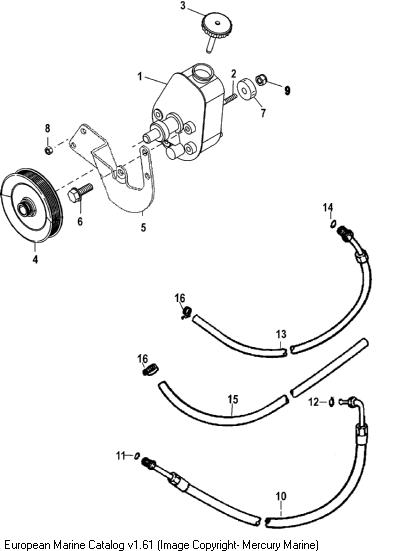 3
1
2
9
7
8
6
5
4
14
16
13
16
15
12
11
10
European Marine Catalog v1.61 (Image Copyright- Mercury Marine)