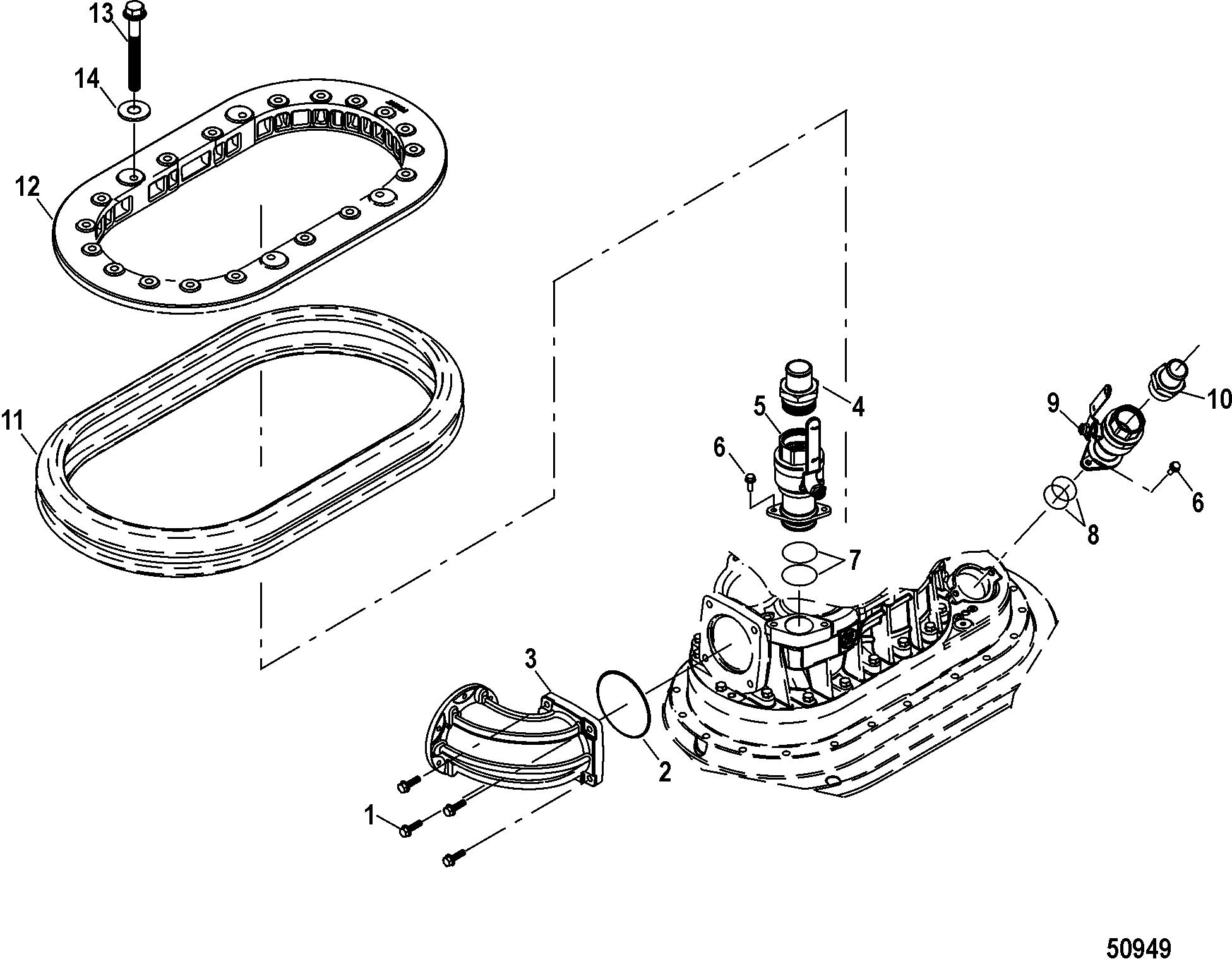 13
14
12
11
4
5
6
9
10
6
8
7
3
2
1
50949