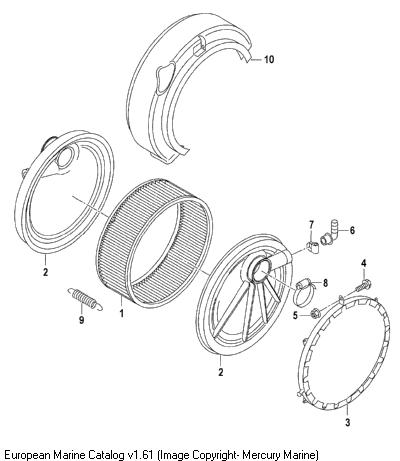 10
7
6
4
8
5
2
9
1
2
3

European Marine Catalog v1.61 (Image Copyright- Mercury Marine)