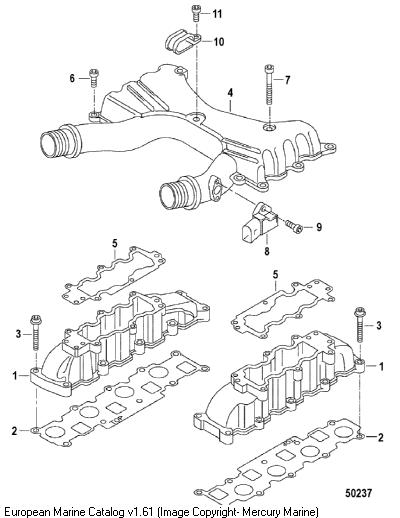 11
10
6
7
4
9
8
5
5
3
3
1
1
2
2
50237
European Marine Catalog v1.61 (Image Copyright- Mercury Marine)