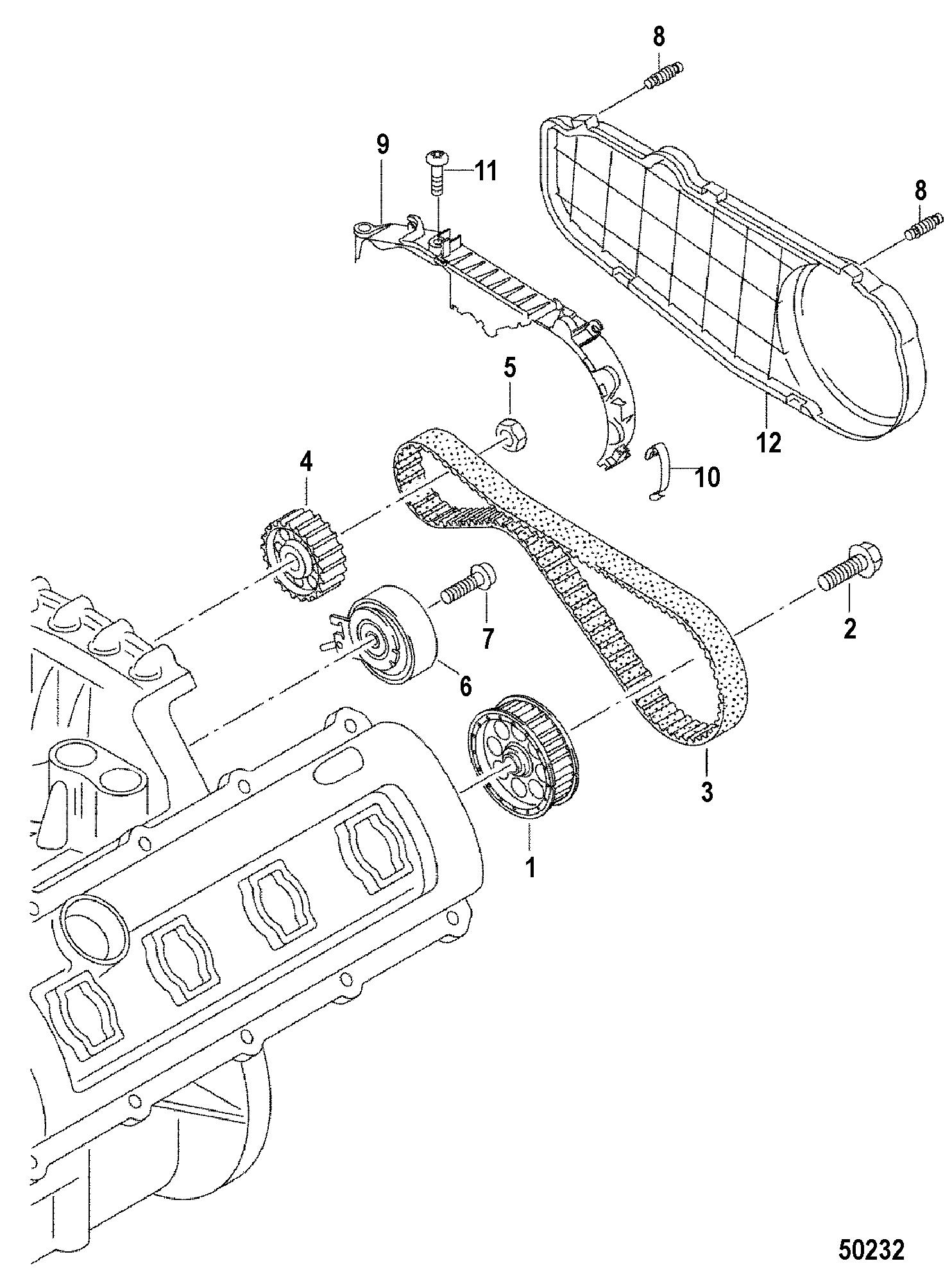 8
9
11
8
5
12
4
10
7
2
6
3
1
50232