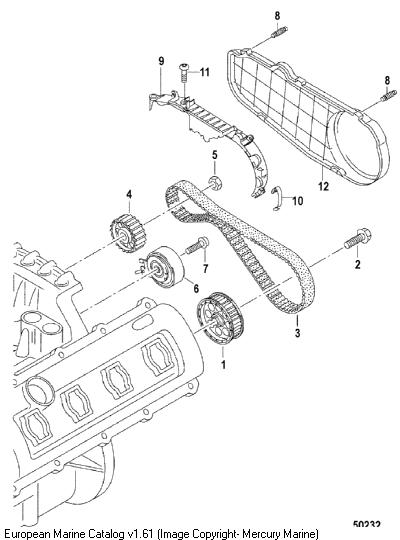 8
9
11
8
5
12
10
4
7
2
6
3
1
50232
European Marine Catalog v1.61 (Image Copyright- Mercury Marine)