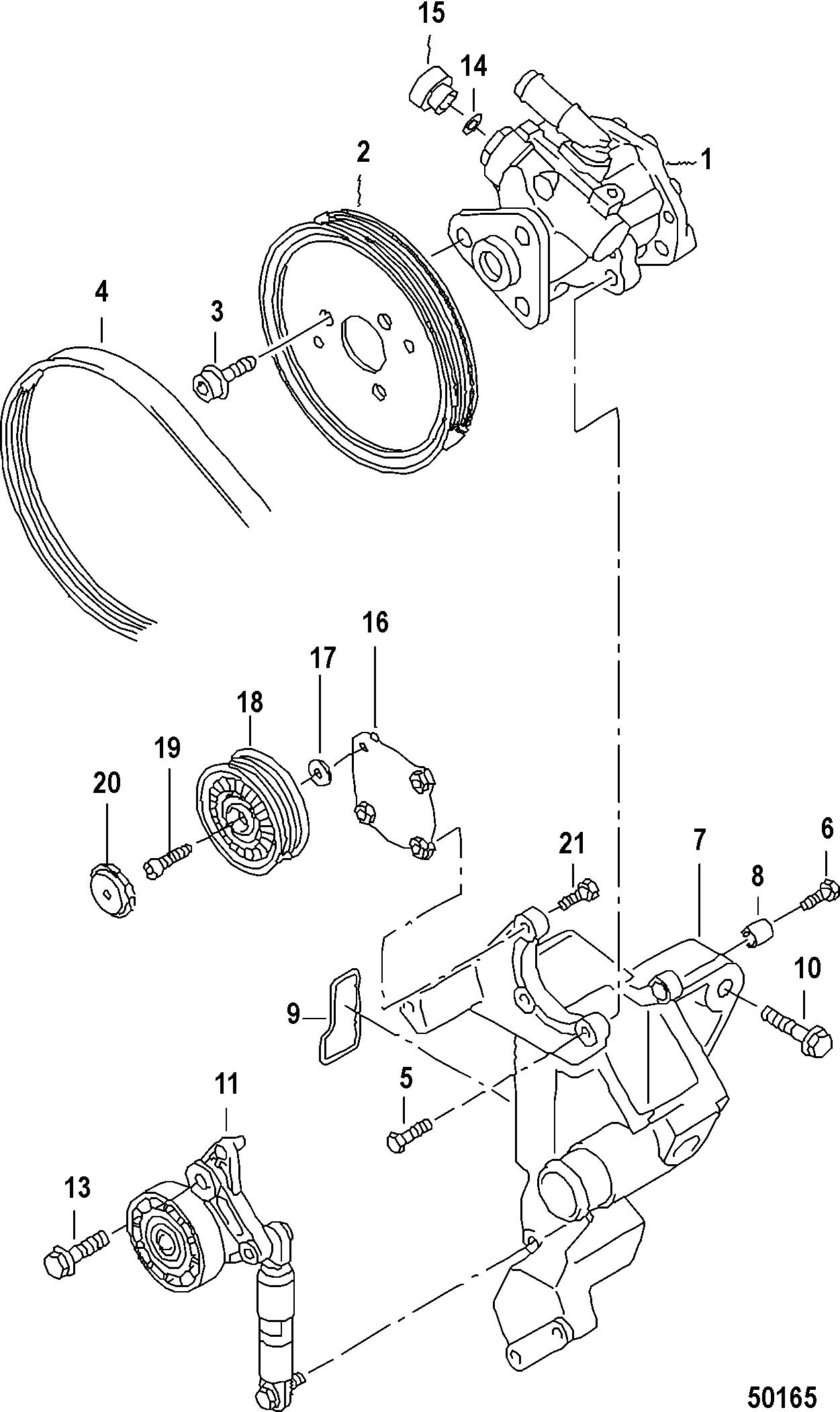 15
14
2
1
4
3
16
17
18
19
20
21
7
6
8
10
9
5
11
13
50165