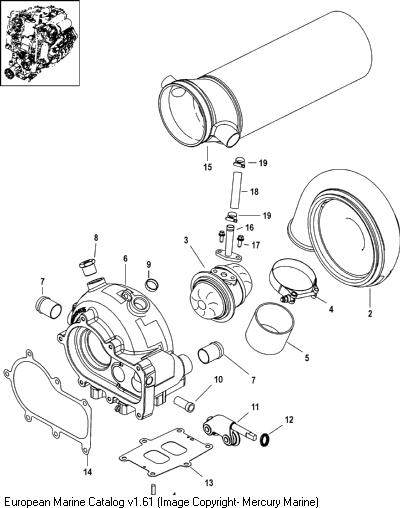 15
19
18
19
16
17
3
8
6
9
7
4
2
5
7
10
11
12
14
13
European Marine Catalog v1.61 (Image Copyright- Mercury Marine)