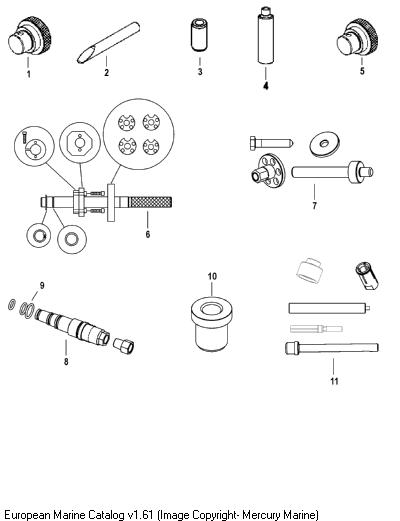 1
2
3
4
5
6
7
9
8
10
11

European Marine Catalog v1.61 (Image Copyright- Mercury Marine)