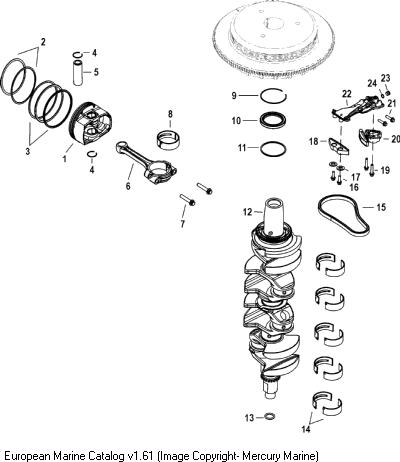 2
4
5
3
1
4
8
6
7
9
10
11
24
23
22
21
20
18
19
17
16
15
12
13
14
European Marine Catalog v1.61 (Image Copyright- Mercury Marine)