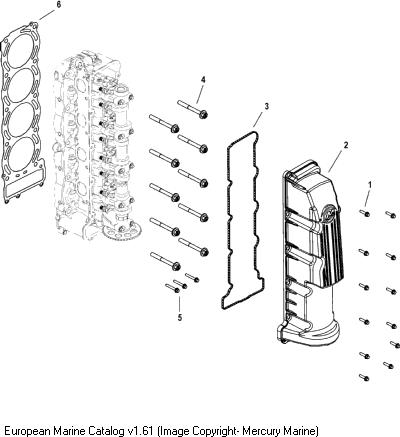 6

4

3

2

1

5

European Marine Catalog v1.61 (Image Copyright- Mercury Marine)