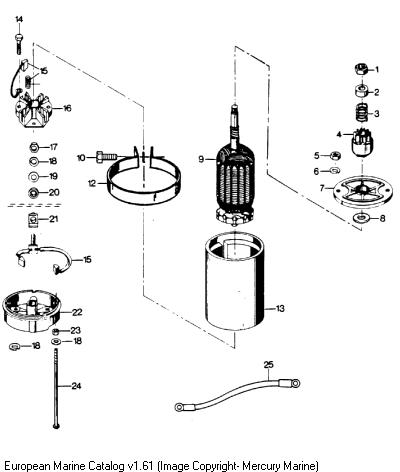 14
15
16
17
18
19
20
21
15
22
23
18
18
24
10
12
9
13
25
1
2
3
4
5
6
7
8

European Marine Catalog v1.61 (Image Copyright- Mercury Marine)