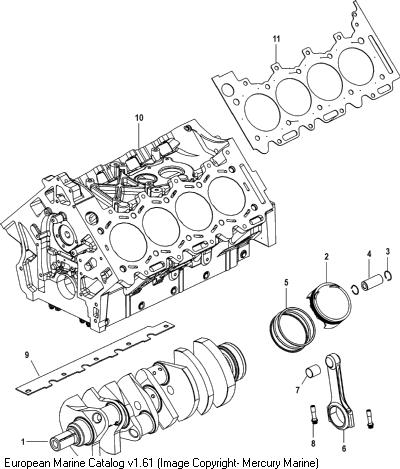 11

10

2

4

3

5

9

7

1

8

6

European Marine Catalog v1.61 (Image Copyright- Mercury Marine)