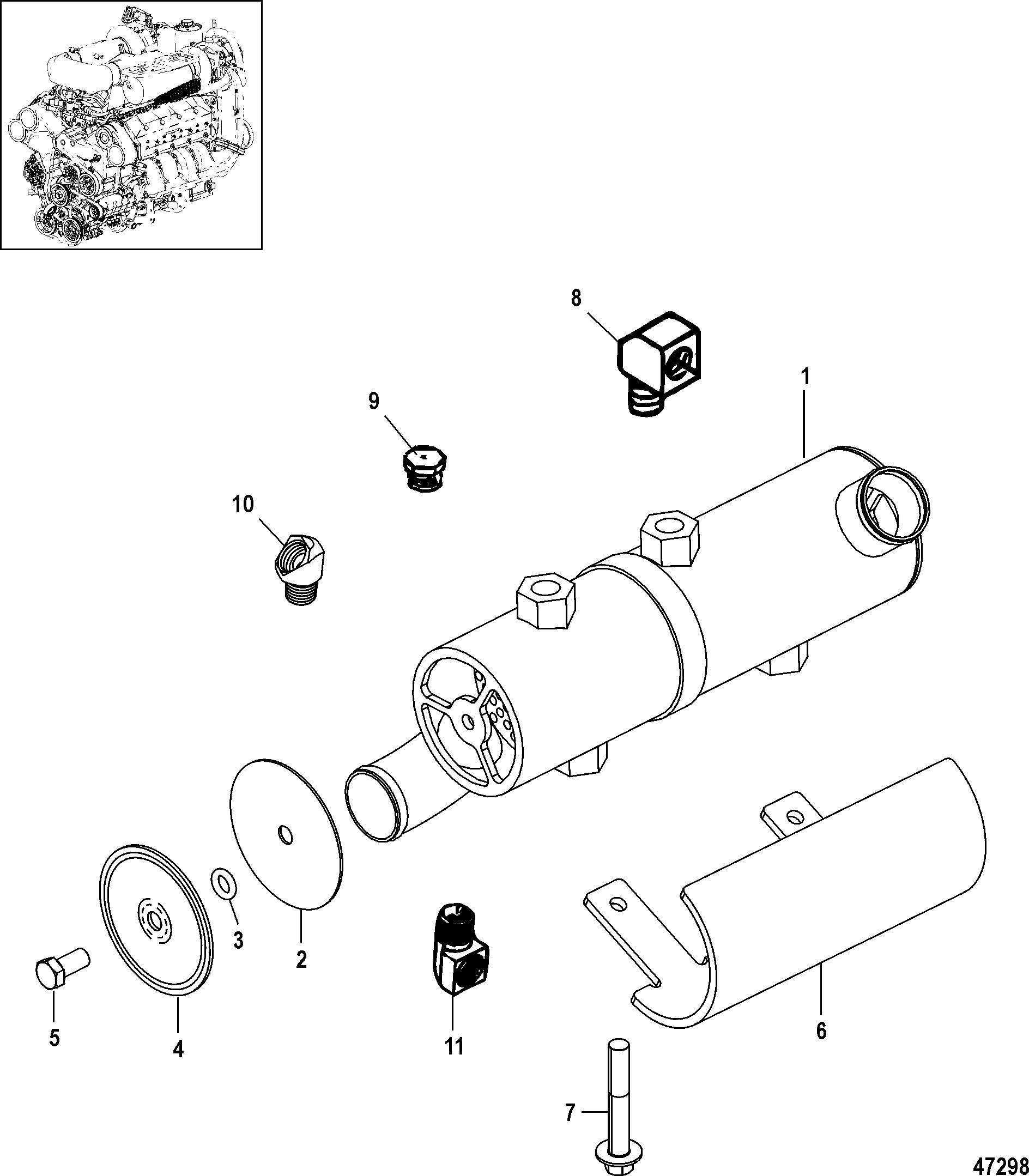 8

1

9

10

3

2

5

4

11

6

7

47298