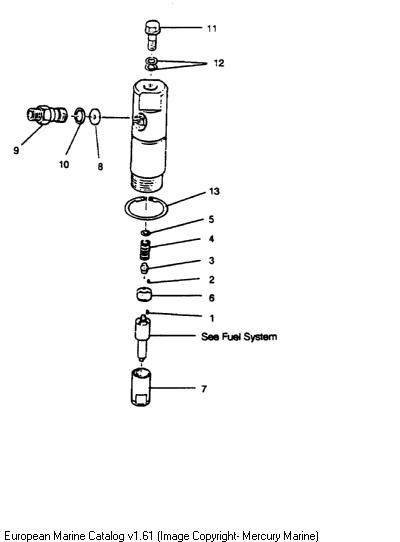 11

12

9

10

8

13

5

4

3

2

6

1

See Fuel System

7

European Marine Catalog v1.61 (Image Copyright- Mercury Marine)