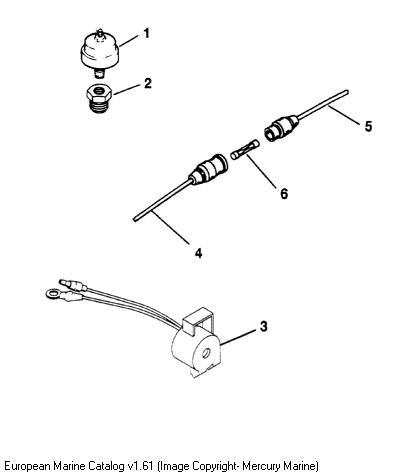 1
2
5
6
4
3
European Marine Catalog v1.61 (Image Copyright- Mercury Marine)