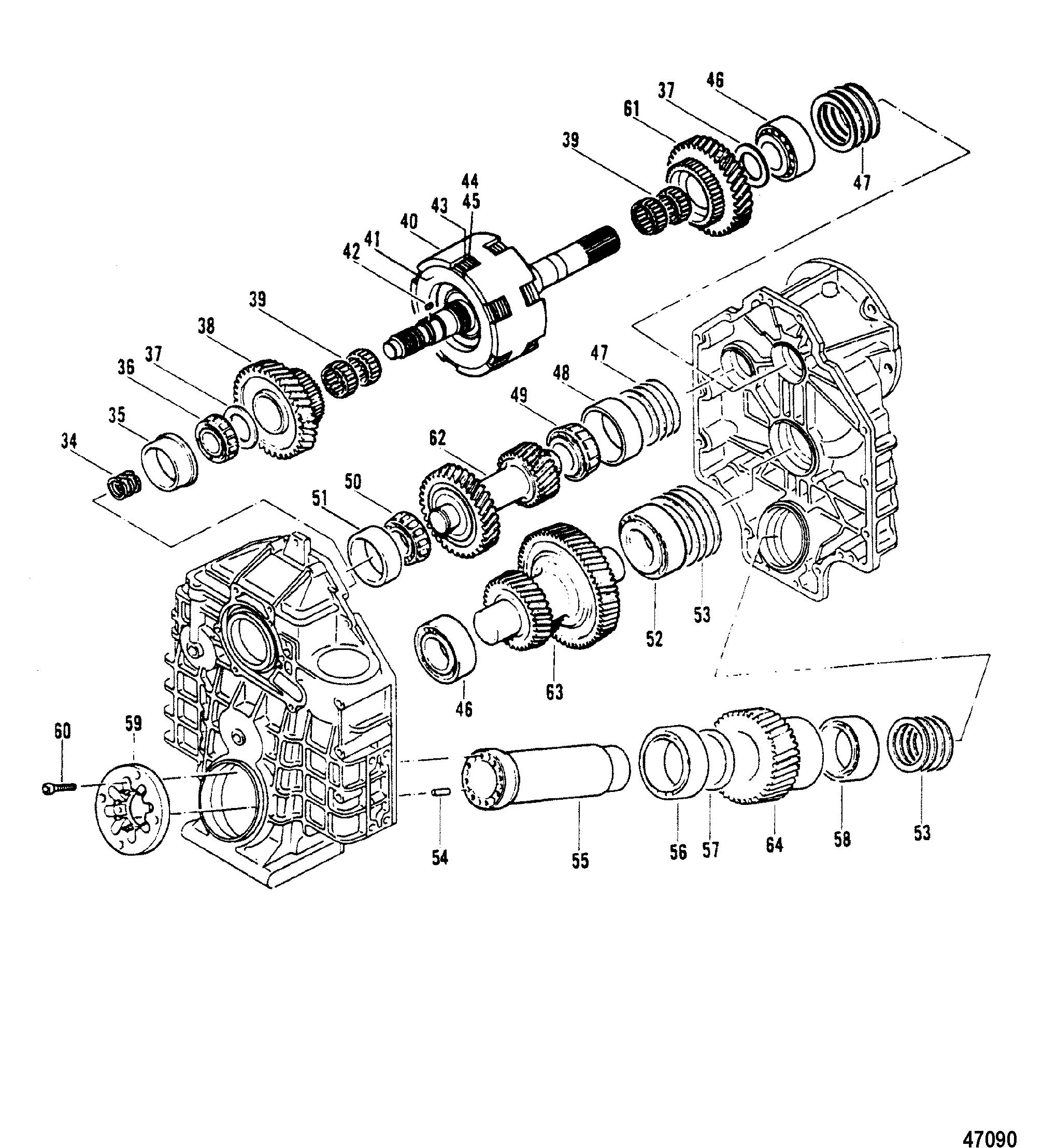 46
37
61
39
47
44
45
43
40
41
42
39
38
37
36
35
34
47
48
49
62
50
51
53
52
63
46
60
59
54
55
56
57
64
58
53
47090