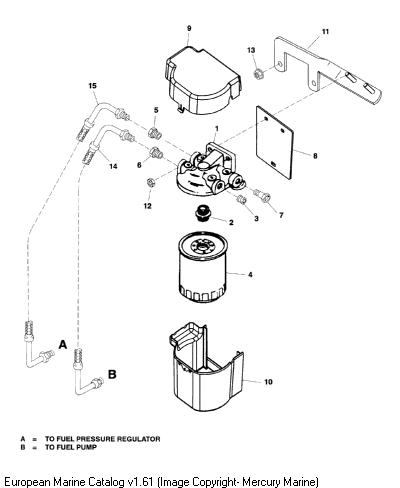 9
11
13
15
5
1
8
14
6
12
3
7
2
4
A
B
10

A = TO FUEL PRESSURE REGULATOR
B = TO FUEL PUMP

European Marine Catalog v1.61 (Image Copyright- Mercury Marine)