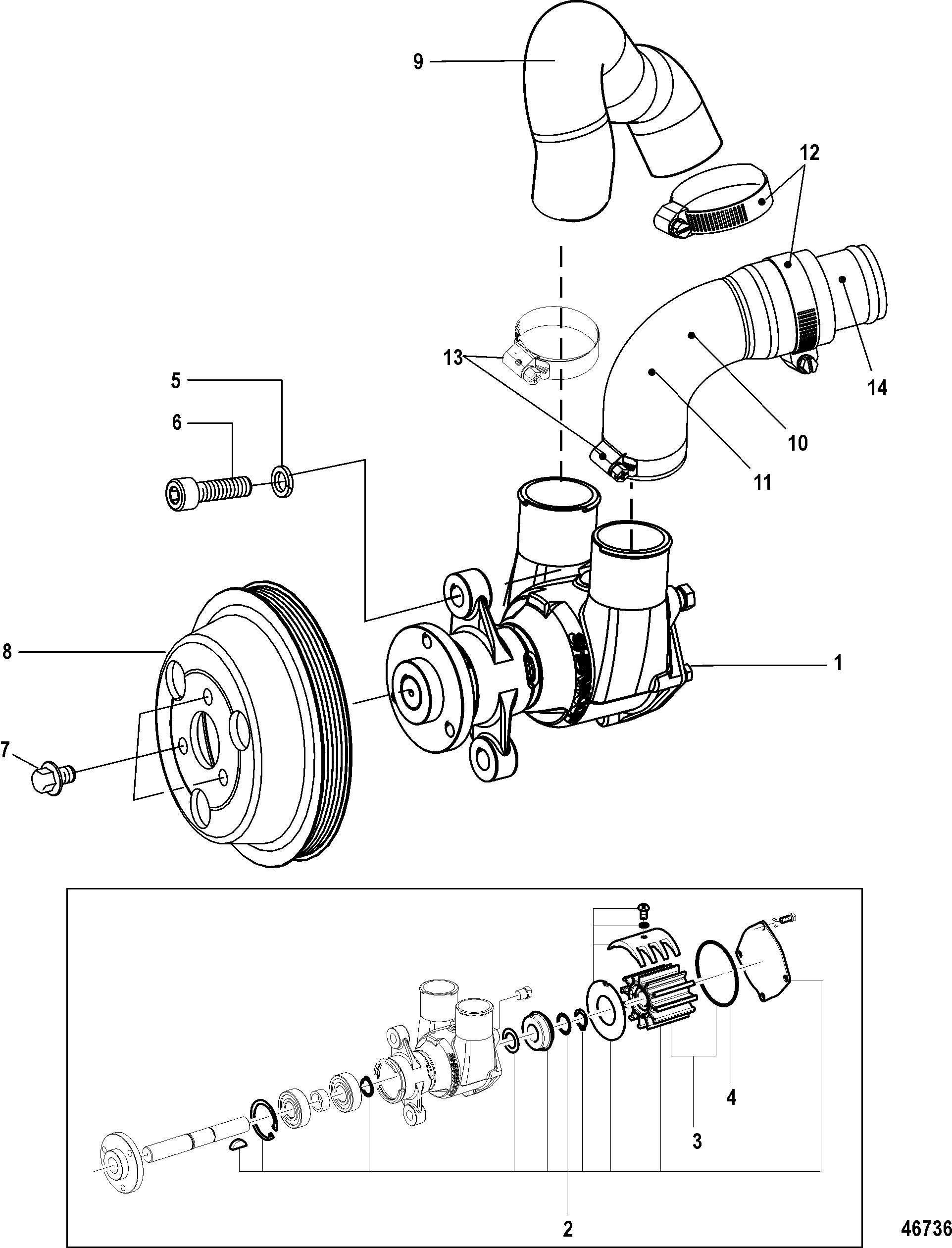 9
12
13
14
5
6
10
11
8
1
7
4
3
2
46736