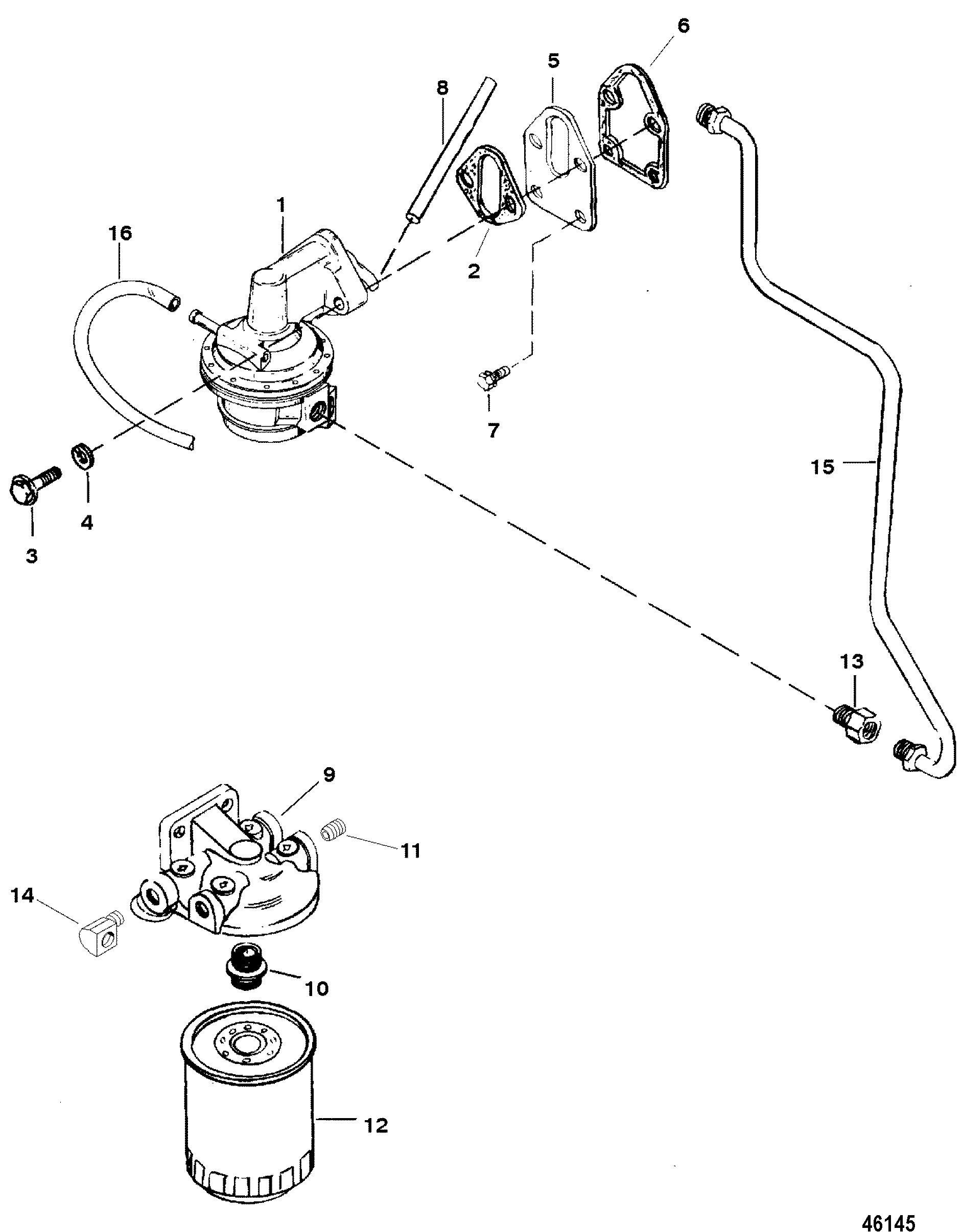 6
5
8
1
16
2
7
15
4
3
13
9
11
14
10
12
46145