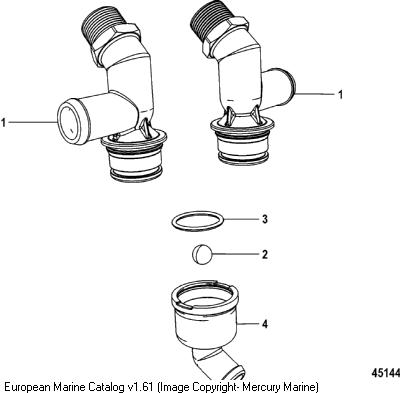 1
1
3
2
4
45144
European Marine Catalog v1.61 (Image Copyright- Mercury Marine)